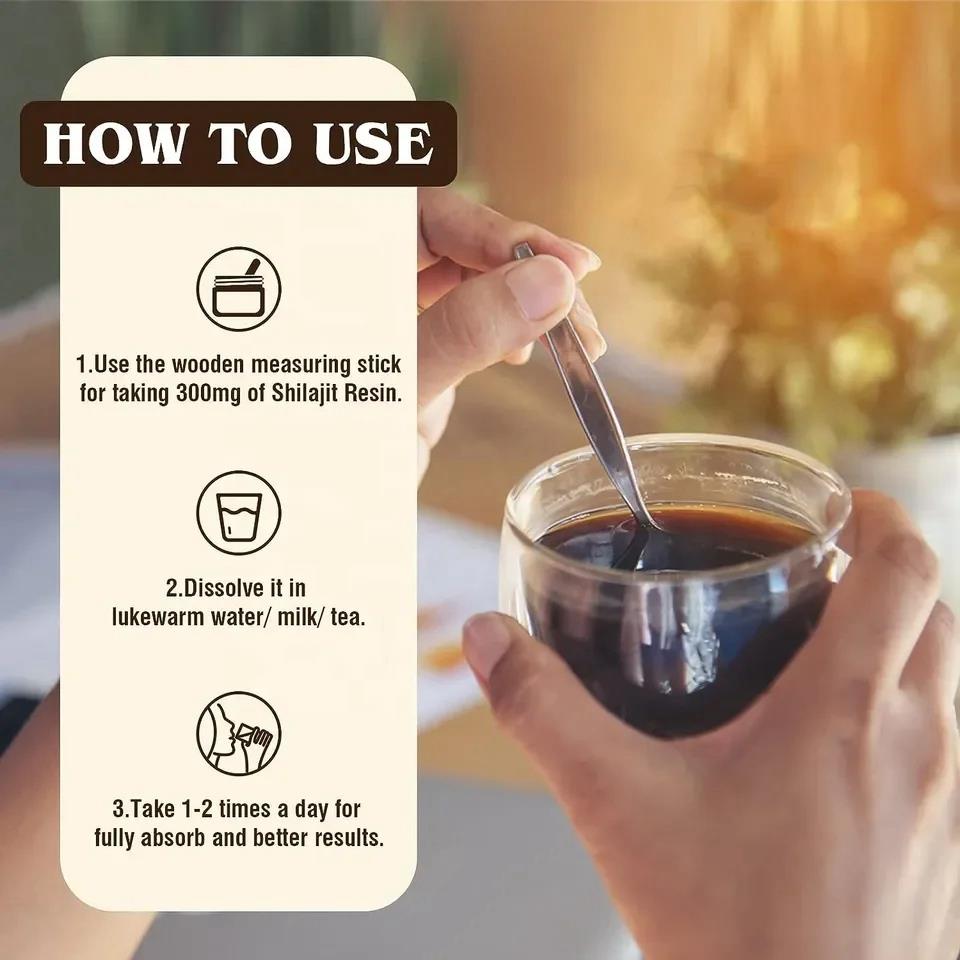 HOW TO USE

1.Use the wooden measuring stick for taking 300mg of Shilajit Resin.

2.Dissolve it in lukewarm water/ milk/ tea.

3.Take 1-2 times a day for fully absorb and better results.