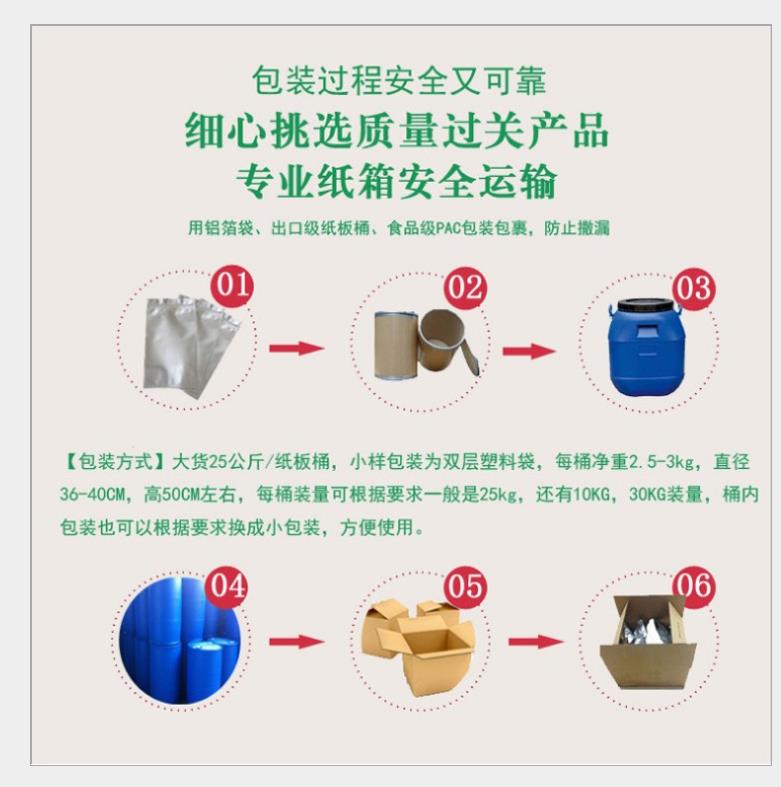 包装过程安全又可靠
细心挑选质量过关产品
专业纸箱安全运输

用铝箔袋、出口级纸板桶、食品级PAC包装包裹，防止撒漏

01

02

03

【包装方式】大货25公斤/纸板桶，小样包装为双层塑料袋，每桶净重2.5-3kg，直径36-40CM，高50CM左右，每桶装量可根据要求一般是25kg，还有10KG，30KG装量，桶内包装也可以根据要求换成小包装，方便使用。

04

05

06