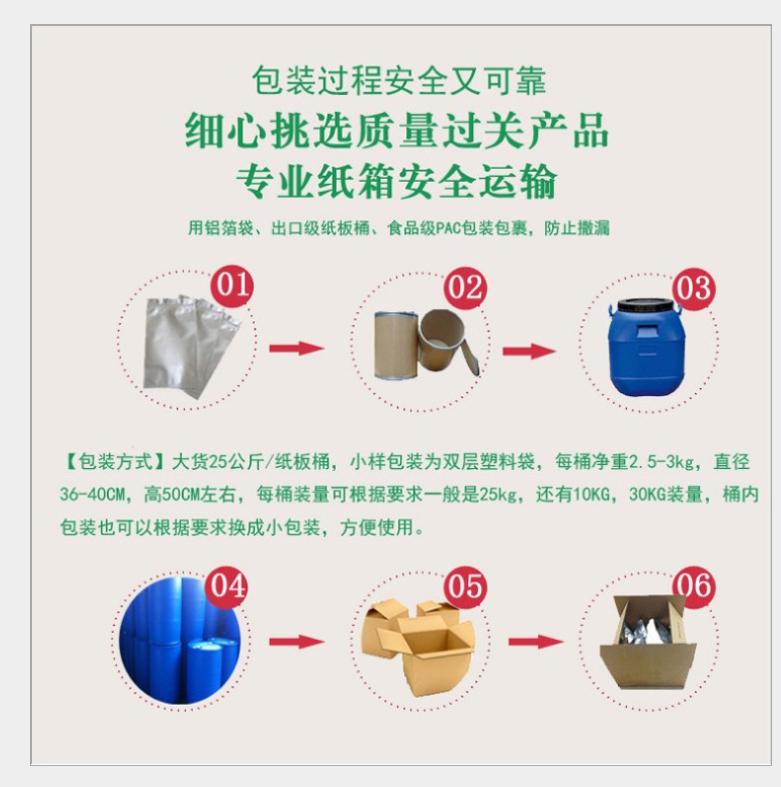 包装过程安全又可靠
细心挑选质量过关产品
专业纸箱安全运输
用铝箔袋、出口级纸板桶、食品级PAC包装包裹，防止撒漏

01
02
03

【包装方式】大货25公斤/纸板桶，小样包装为双层塑料袋，每桶净重2.5-3kg，直径36-40CM，高50CM左右，每桶装量可根据要求一般是25kg，还有10KG，30KG装量，桶内包装也可以根据要求换成小包装，方便使用。

04
05
06