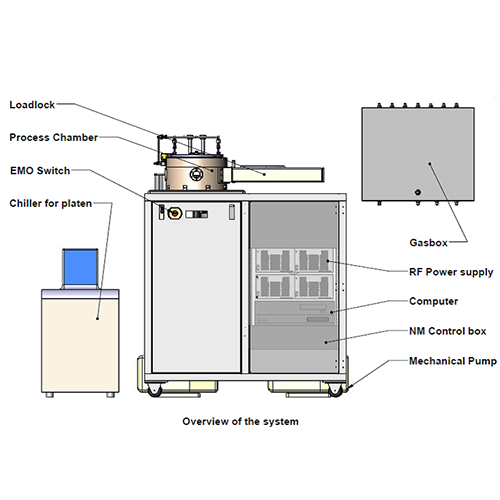 Loadlock
Process Chamber
EMO Switch
Chiller for platen

Gasbox
RF Power supply
Computer
NM Control box
Mechanical Pump

Overview of the system