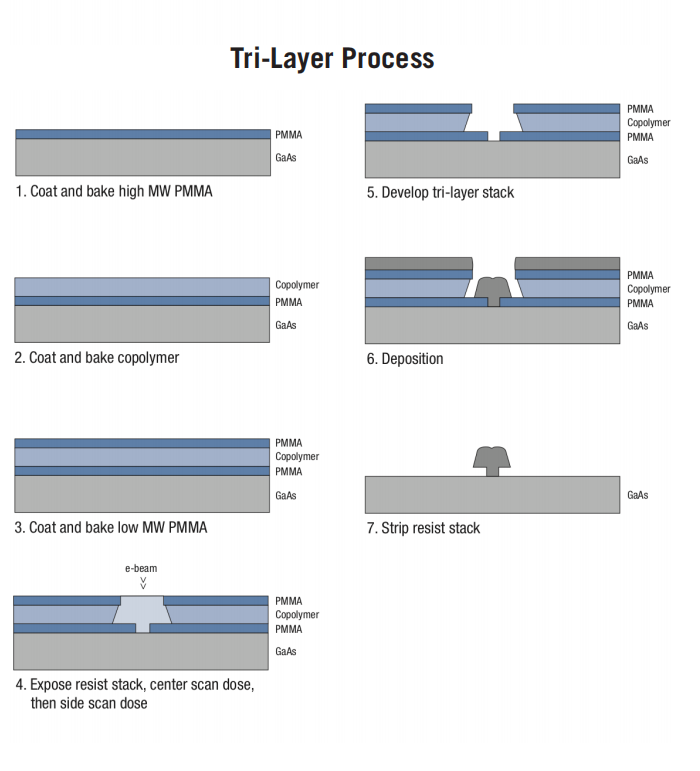 Tri-Layer Process

PMMA
GaAs
1. Coat and bake high MW PMMA

Copolymer
PMMA
GaAs
2. Coat and bake copolymer

PMMA
Copolymer
PMMA
GaAs
3. Coat and bake low MW PMMA

e-beam
PMMA
Copolymer
PMMA
GaAs
4. Expose resist stack, center scan dose, then side scan dose

PMMA
Copolymer
PMMA
GaAs
5. Develop tri-layer stack

PMMA
Copolymer
PMMA
GaAs
6. Deposition

GaAs
7. Strip resist stack