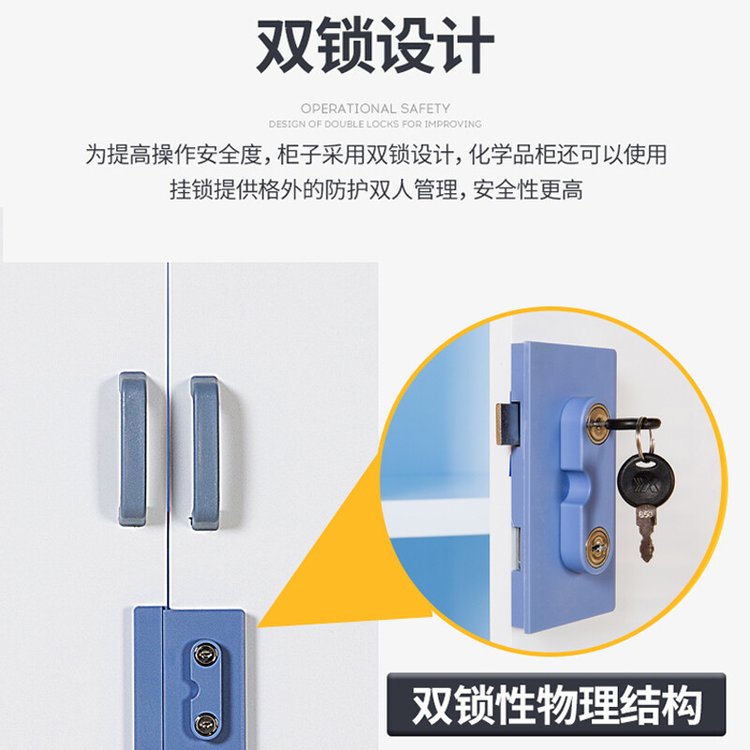 双锁设计

OPERATIONAL SAFETY
DESIGN OF DOUBLE LOCKS FOR IMPROVING

为提高操作安全度，柜子采用双锁设计，化学品柜还可以使用挂锁提供格外的防护双人管理，安全性更高

双锁性物理结构