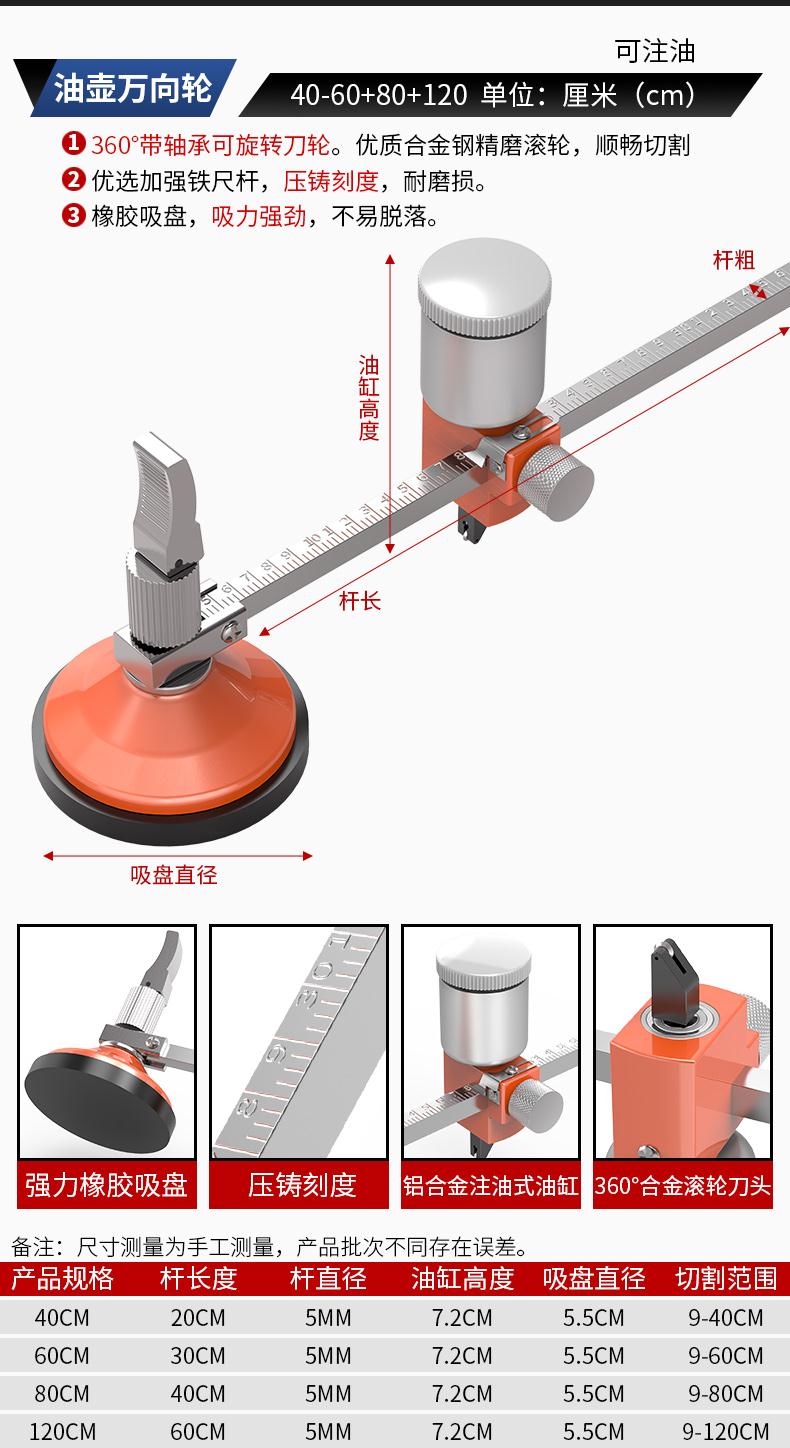 可注油

油壶万向轮

40-60+80+120 单位：厘米（cm）

❶ 360°带轴承可旋转刀轮。优质合金钢精磨滚轮，顺畅切割
❷ 优选加强铁尺杆，压铸刻度，耐磨损。
❸ 橡胶吸盘，吸力强劲，不易脱落。

杆粗

油缸高度

杆长

吸盘直径

强力橡胶吸盘

压铸刻度

铝合金注油式油缸

360°合金滚轮刀头

备注：尺寸测量为手工测量，产品批次不同存在误差。

| 产品规格 | 杆长度 | 杆直径 | 油缸高度 | 吸盘直径 | 切割范围 |
|---|---|---|---|---|---|
| 40CM | 20CM | 5MM | 7.2CM | 5.5CM | 9-40CM |
| 60CM | 30CM | 5MM | 7.2CM | 5.5CM | 9-60CM |
| 80CM | 40CM | 5MM | 7.2CM | 5.5CM | 9-80CM |
| 120CM | 60CM | 5MM | 7.2CM | 5.5CM | 9-120CM |