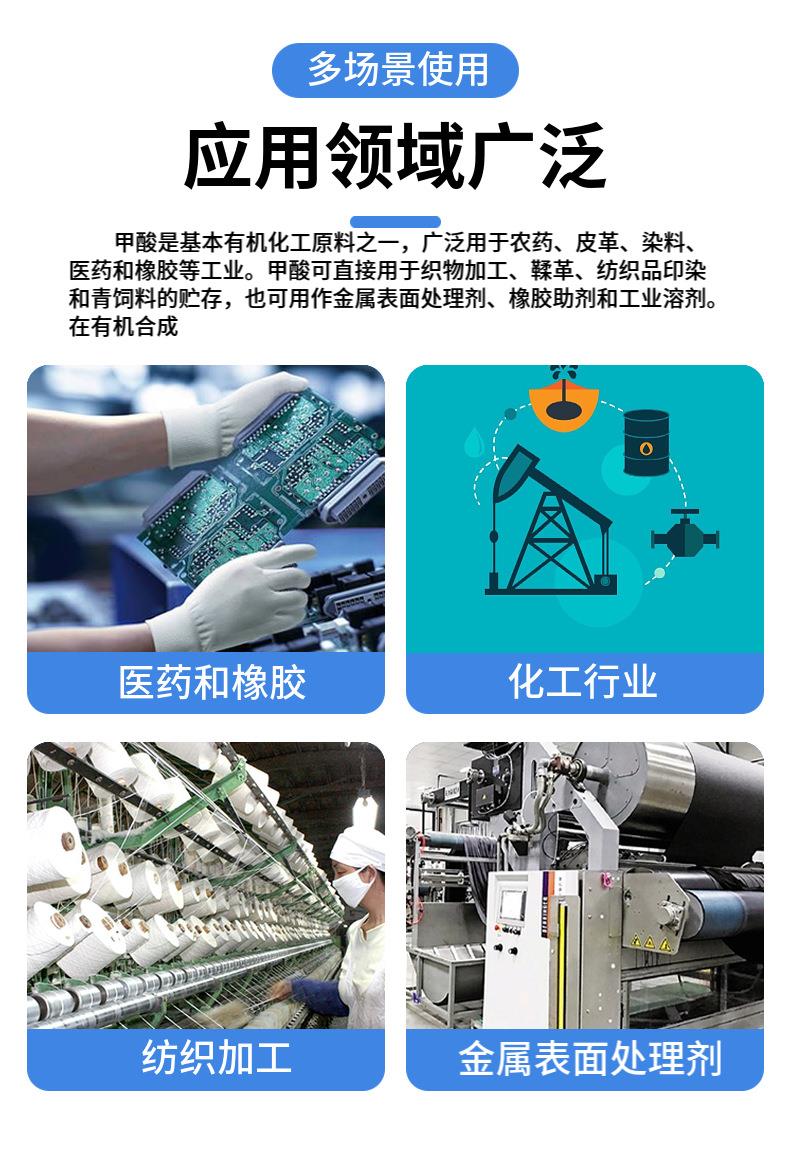 多场景使用

应用领域广泛

甲酸是基本有机化工原料之一，广泛用于农药、皮革、染料、医药和橡胶等工业。甲酸可直接用于织物加工、鞣革、纺织品印染和青饲料的贮存，也可用作金属表面处理剂、橡胶助剂和工业溶剂。在有机合成

医药和橡胶

化工行业

纺织加工

金属表面处理剂