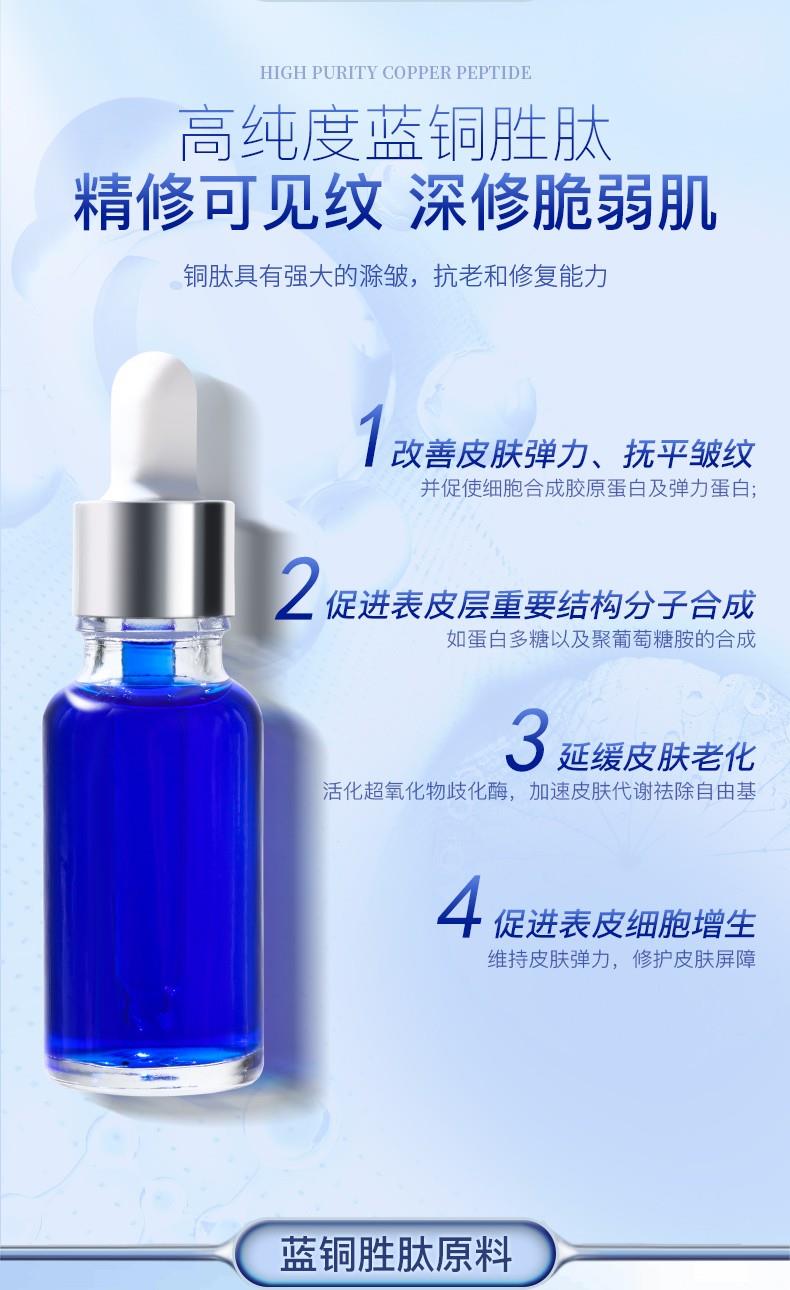 HIGH PURITY COPPER PEPTIDE

高纯度蓝铜胜肽
精修可见纹 深修脆弱肌

铜肽具有强大的涤皱，抗老和修复能力

1 改善皮肤弹力、抚平皱纹
并促使细胞合成胶原蛋白及弹力蛋白;

2 促进表皮层重要结构分子合成
如蛋白多糖以及聚葡萄糖胺的合成

3 延缓皮肤老化
活化超氧化物歧化酶，加速皮肤代谢祛除自由基

4 促进表皮细胞增生
维持皮肤弹力，修护皮肤屏障

蓝铜胜肽原料