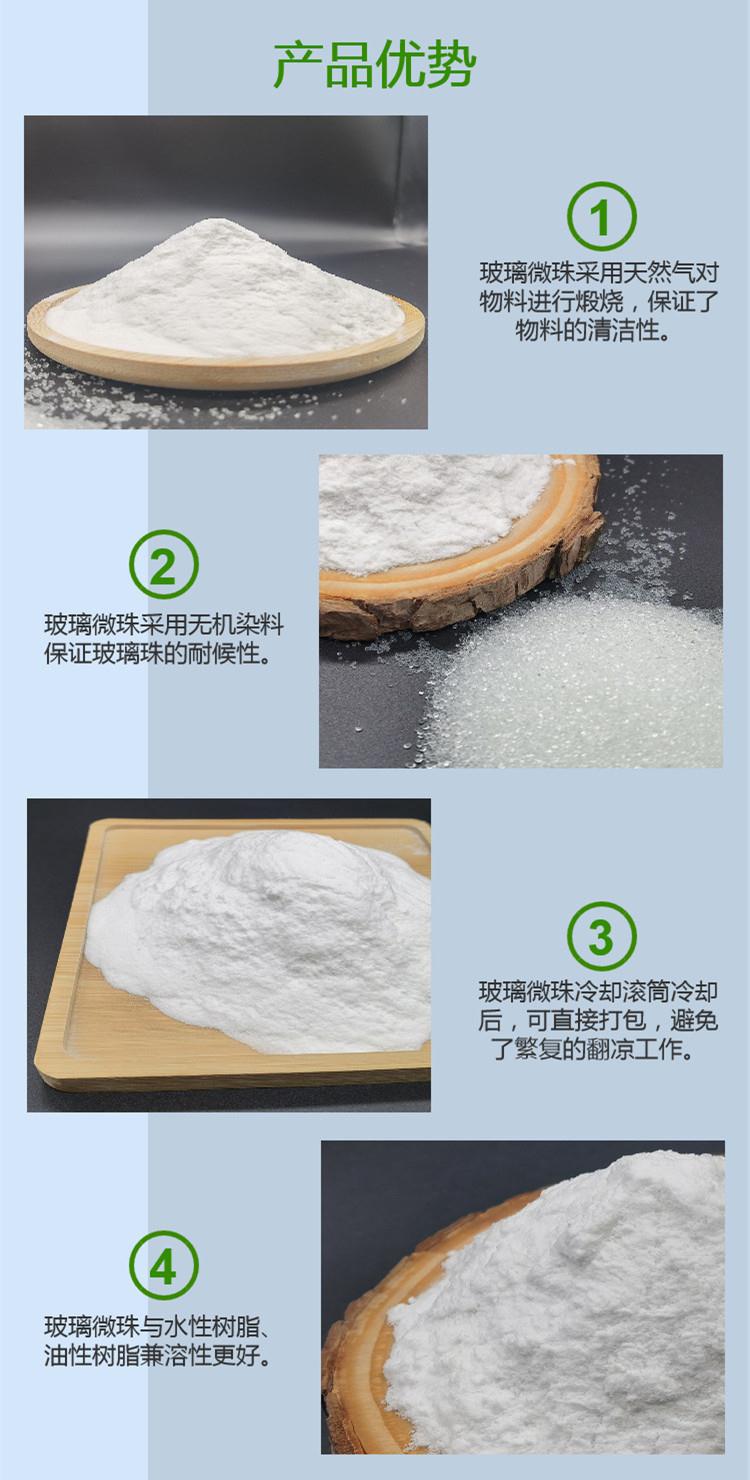 产品优势

1

玻璃微珠采用天然气对物料进行煅烧，保证了物料的清洁性。

2

玻璃微珠采用无机染料保证玻璃珠的耐候性。

3

玻璃微珠冷却滚筒冷却后，可直接打包，避免了繁复的翻凉工作。

4

玻璃微珠与水性树脂、油性树脂兼溶性更好。