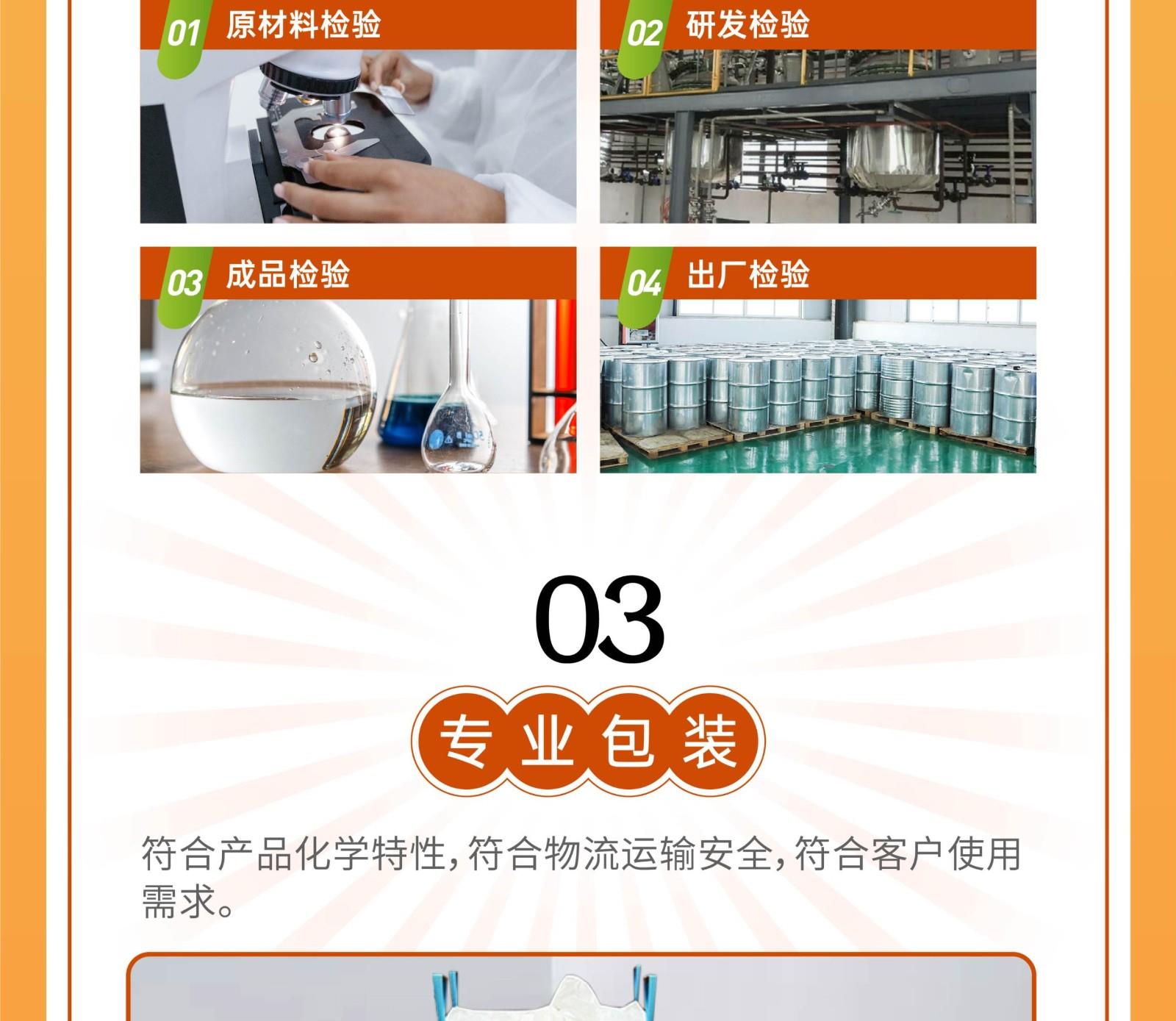 01 原材料检验

02 研发检验

03 成品检验

04 出厂检验

03

专业包装

符合产品化学特性，符合物流运输安全，符合客户使用需求。