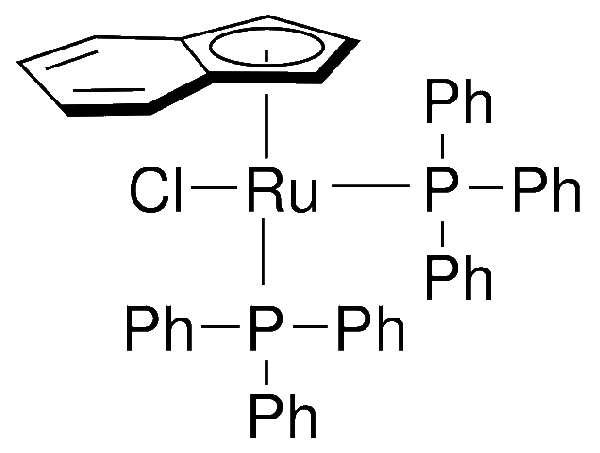 Ph
Cl—Ru—P—Ph
Ph
Ph—P—Ph
Ph