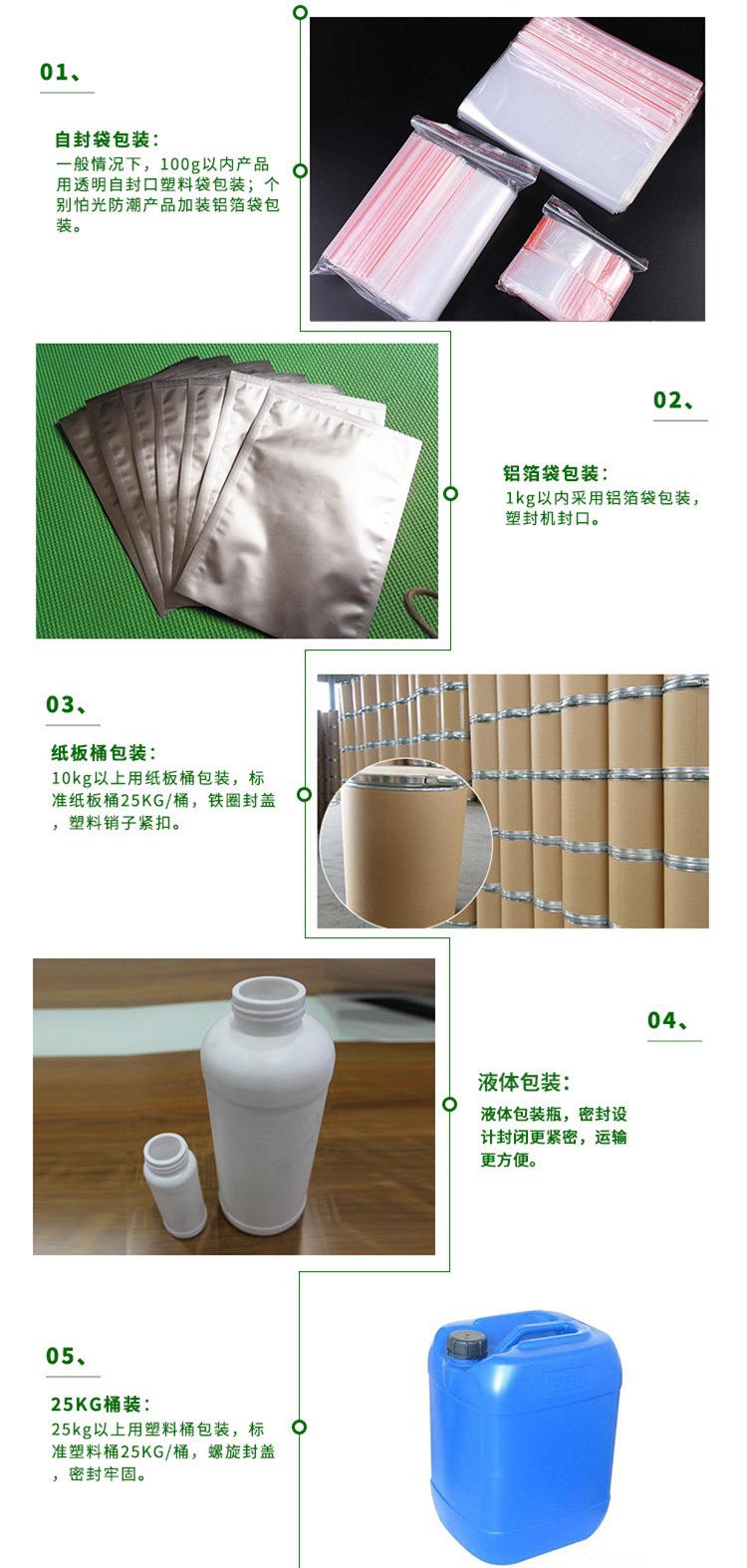 01、

自封袋包装：
一般情况下，100g以内产品用透明自封口塑料袋包装；个别怕光防潮产品加装铝箔袋包装。

02、

铝箔袋包装：
1kg以内采用铝箔袋包装，塑封机封口。

03、

纸板桶包装：
10kg以上用纸板桶包装，标准纸板桶25KG/桶，铁圈封盖，塑料销子紧扣。

04、

液体包装：
液体包装瓶，密封设计封闭更紧密，运输更方便。

05、

25KG桶装：
25kg以上用塑料桶包装，标准塑料桶25KG/桶，螺旋封盖，密封牢固。