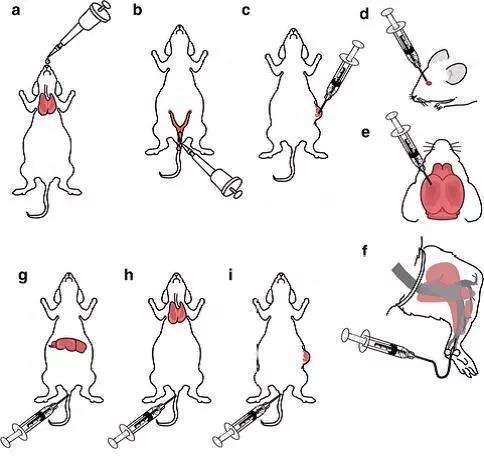 a
b
c
d
e
f
g
h
i