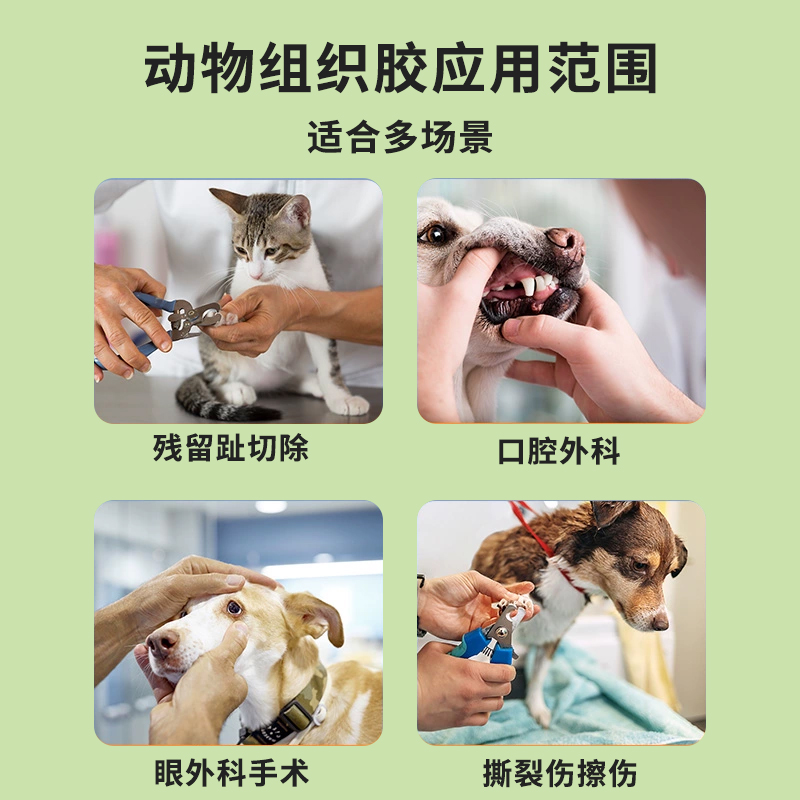 动物组织胶应用范围

适合多场景

残留趾切除

口腔外科

眼外科手术

撕裂伤擦伤