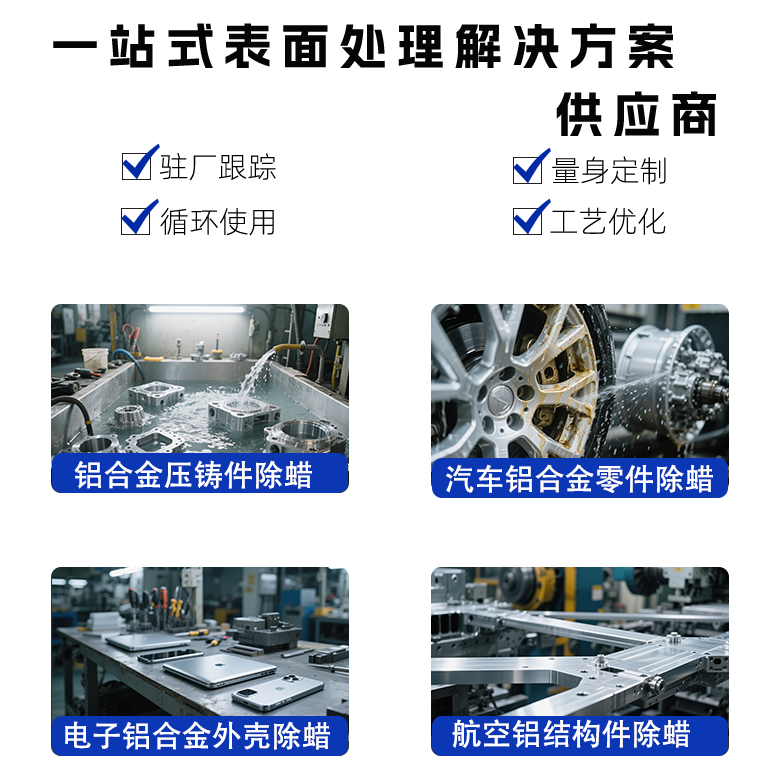 一站式表面处理解决方案
供应商

驻厂跟踪
量身定制
循环使用
工艺优化

铝合金压铸件除蜡
汽车铝合金零件除蜡
电子铝合金外壳除蜡
航空铝结构件除蜡