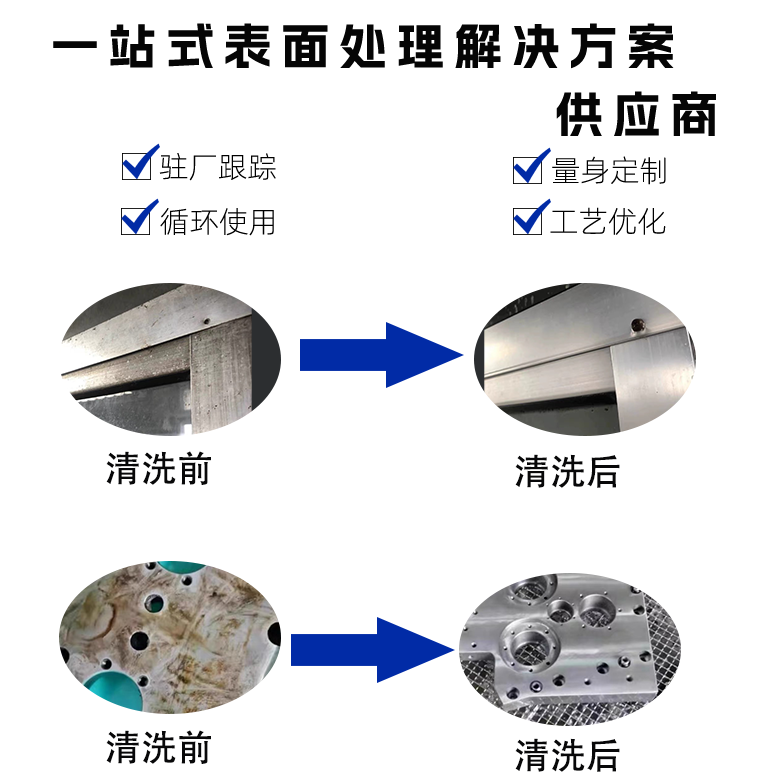 一站式表面处理解决方案

供应商

驻厂跟踪

量身定制

循环使用

工艺优化

清洗前

清洗后

清洗前

清洗后