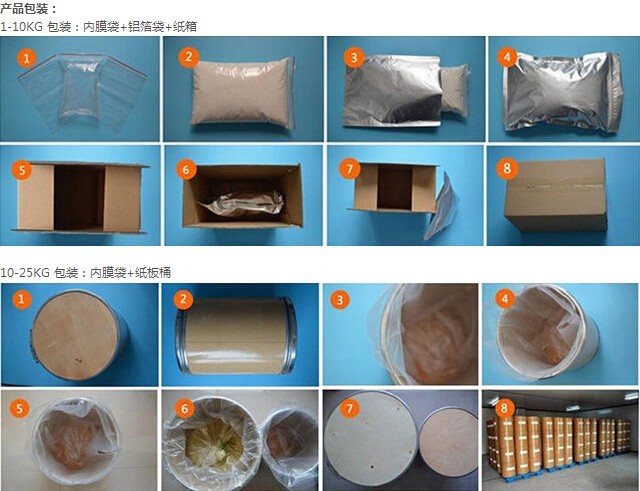 产品包装：
1-10KG 包装：内膜袋+铝箔袋+纸箱

1 2 3 4

5 6 7 8

10-25KG 包装：内膜袋+纸板桶

1 2 3 4

5 6 7 8